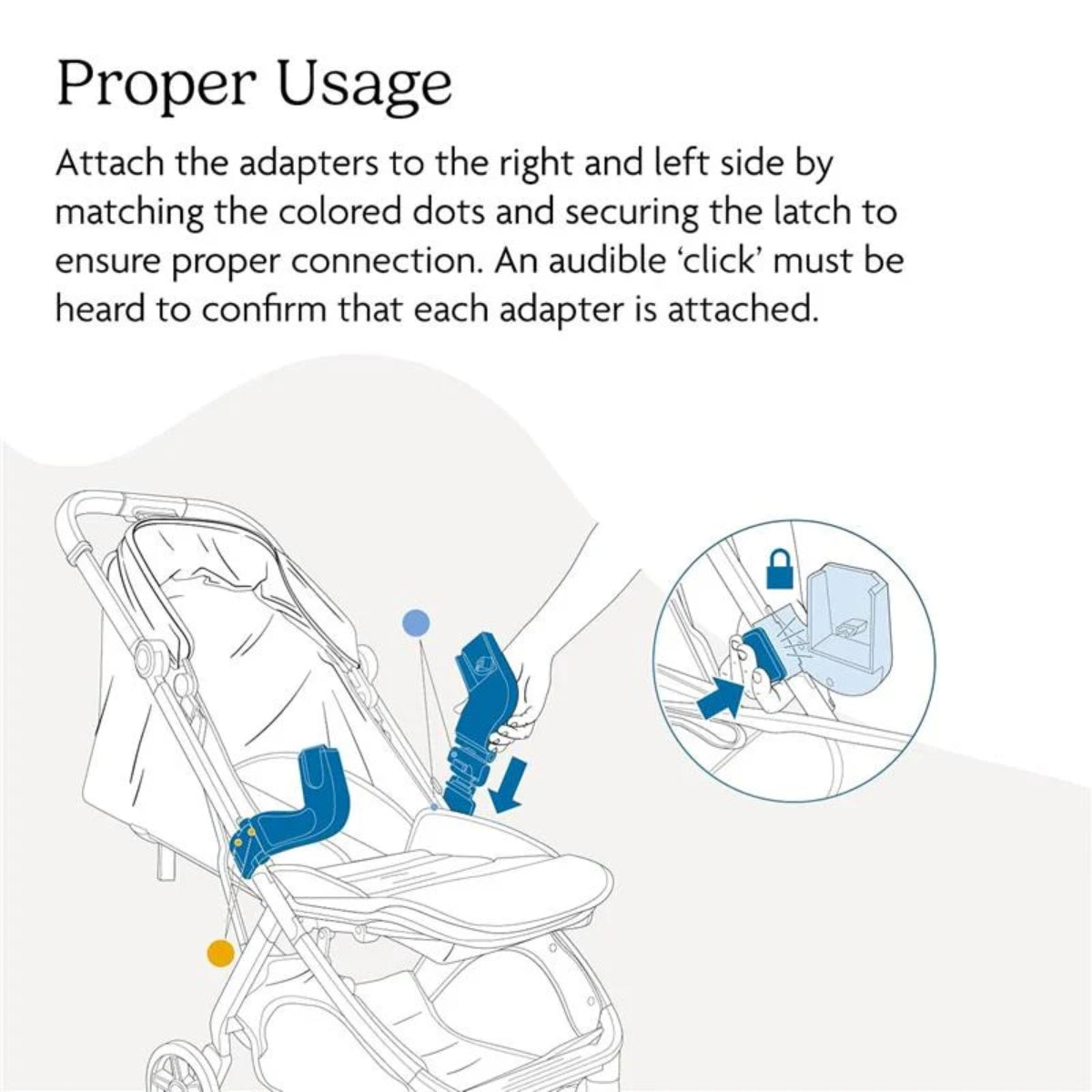 Proper Usage

Attach the adapters to the right and left side by matching the colored dots and securing the latch to ensure proper connection. An audible ‘click’ must be heard to confirm that each adapter is attached.